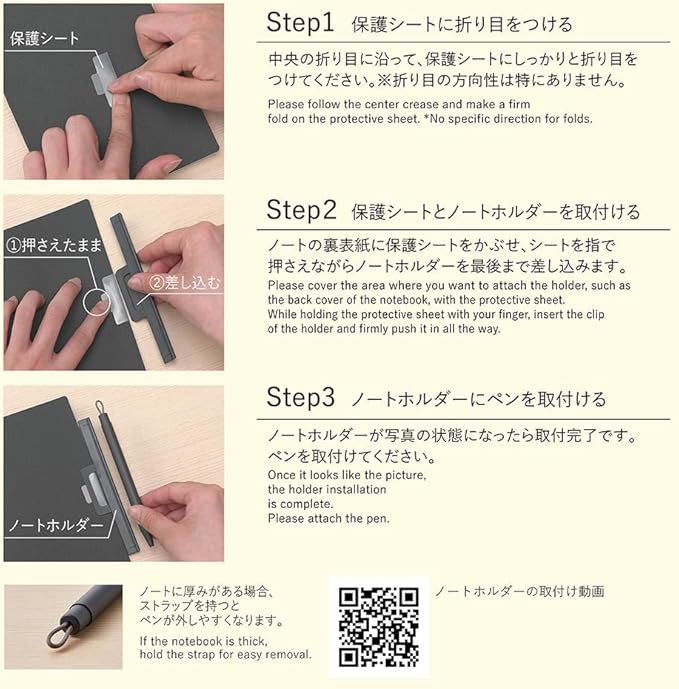 保護シート

Step1 保護シートに折り目をつける

中央の折り目に沿って、保護シートにしっかりと折り目をつけてください。※折り目の方向性は特にありません。

Please follow the center crease and make a firm fold on the protective sheet. *No specific direction for folds.

①押さえたまま

②差し込む

Step2 保護シートとノートホルダーを取付ける

ノートの裏表紙に保護シートをかぶせ、シートを指で押さえながらノートホルダーを最後まで差し込みます。

Please cover the area where you want to attach the holder, such as the back cover of the notebook, with the protective sheet. While holding the protective sheet with your finger, insert the clip of the holder and firmly push it in all the way.

ノートホルダー

Step3 ノートホルダーにペンを取付ける

ノートホルダーが写真の状態になったら取付完了です。ペンを取付けてください。

Once it looks like the picture, the holder installation is complete. Please attach the pen.

ノートに厚みがある場合、ストラップを持つとペンが外しやすくなります。

If the notebook is thick, hold the strap for easy removal.

ノートホルダーの取付け動画