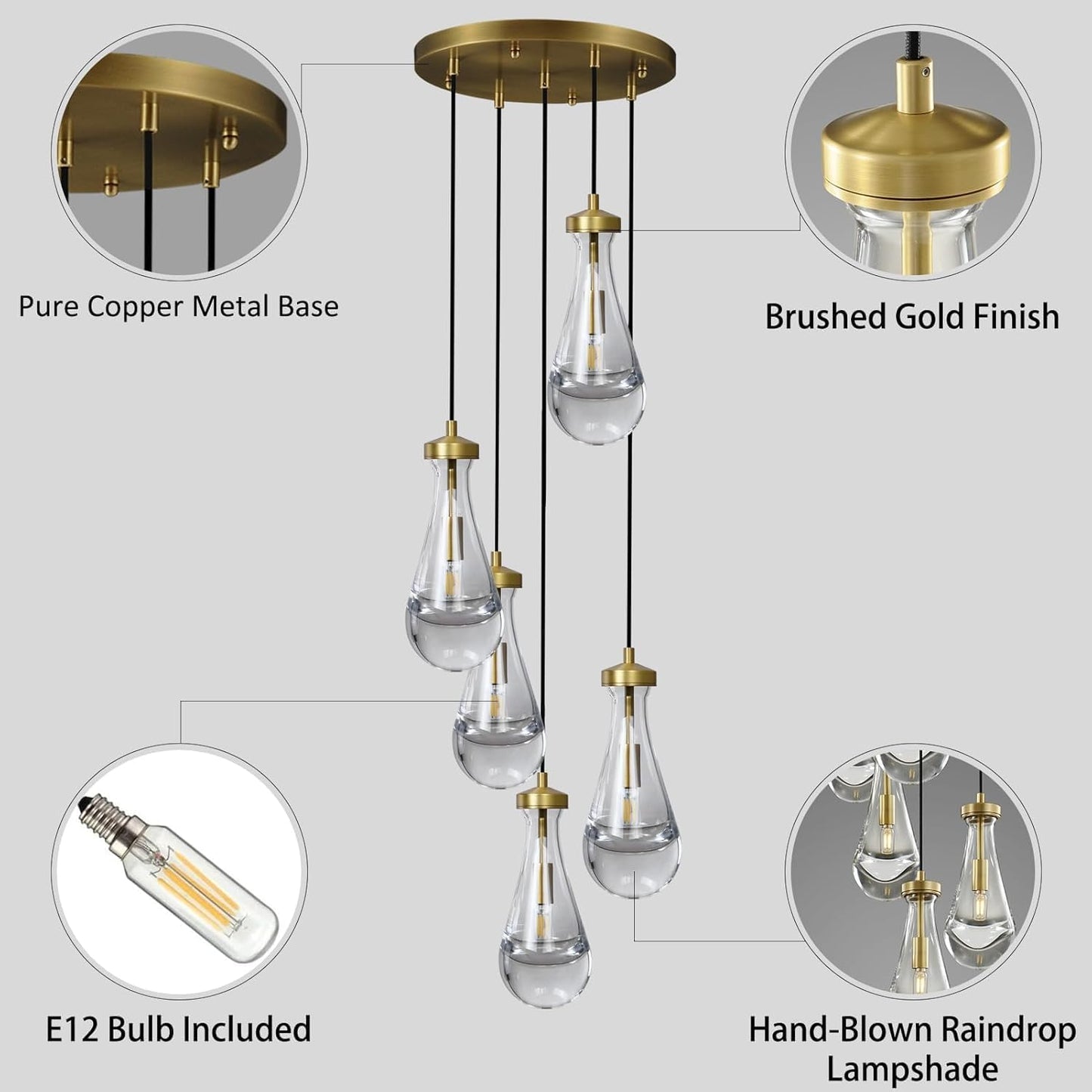 Pure Copper Metal Base

Brushed Gold Finish

E12 Bulb Included

Hand-Blown Raindrop Lampshade