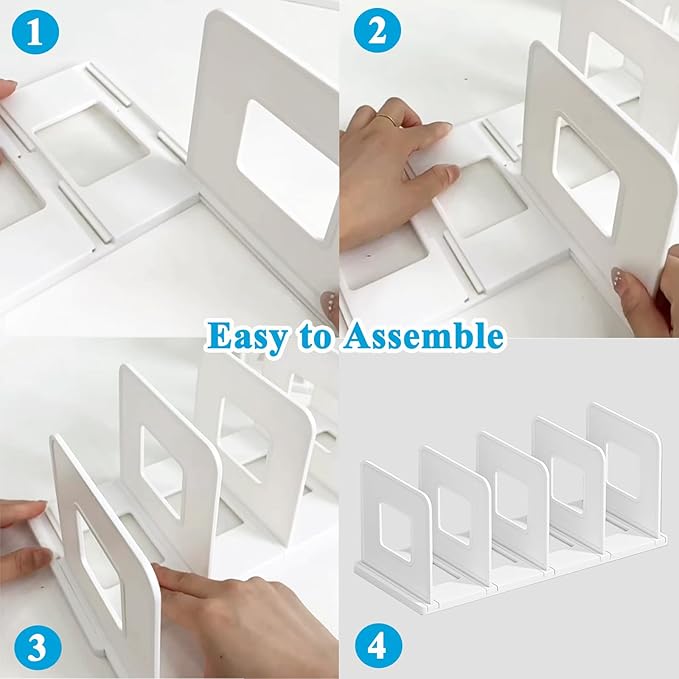 1

2

Easy to Assemble

3

4