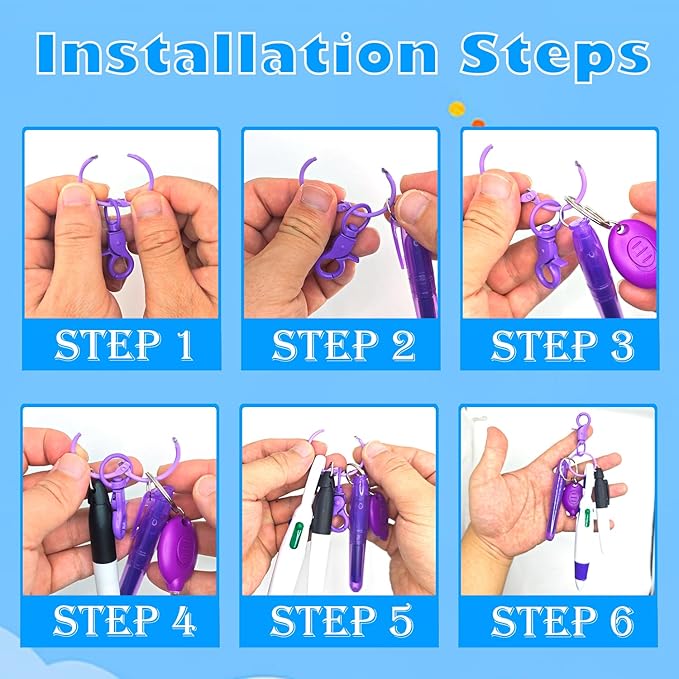 Installation Steps

STEP 1

STEP 2

STEP 3

STEP 4

STEP 5

STEP 6