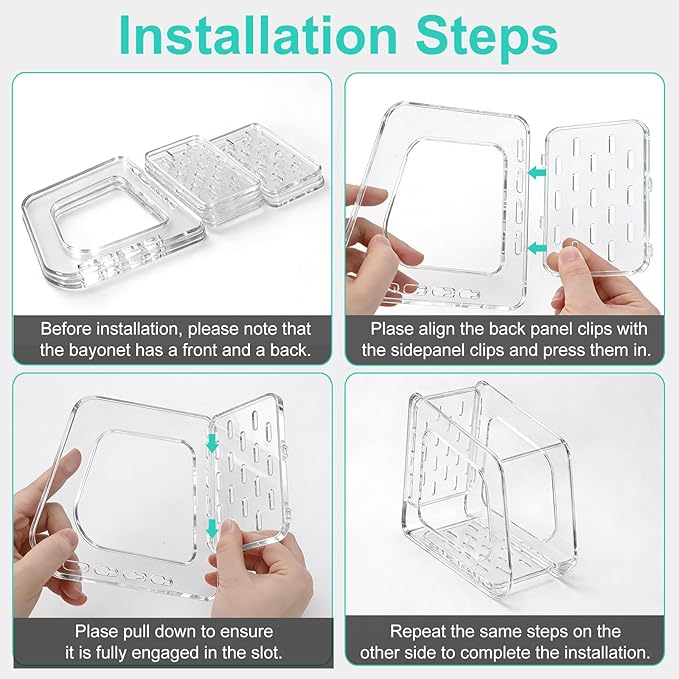 Installation Steps

Before installation, please note that the bayonet has a front and a back.

Plase align the back panel clips with the sidepanel clips and press them in.

Plase pull down to ensure it is fully engaged in the slot.

Repeat the same steps on the other side to complete the installation.