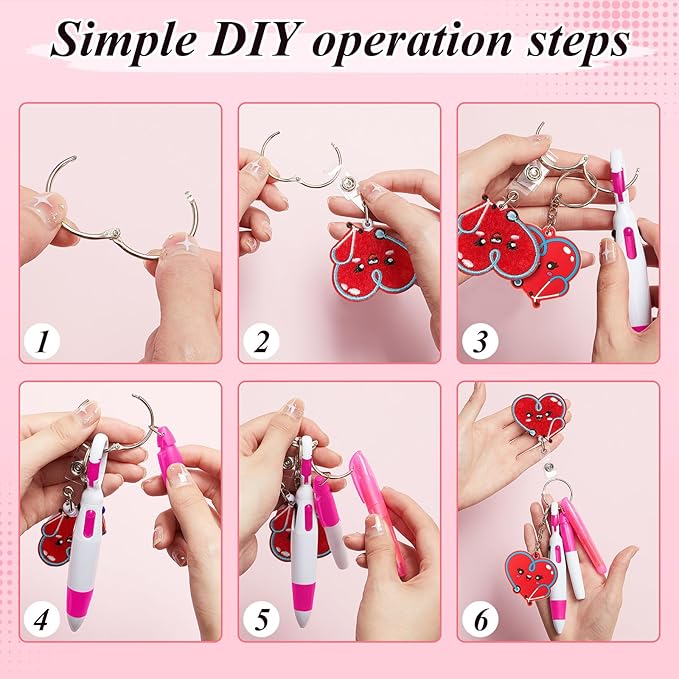 Simple DIY operation steps

1

2

3

4

5

6