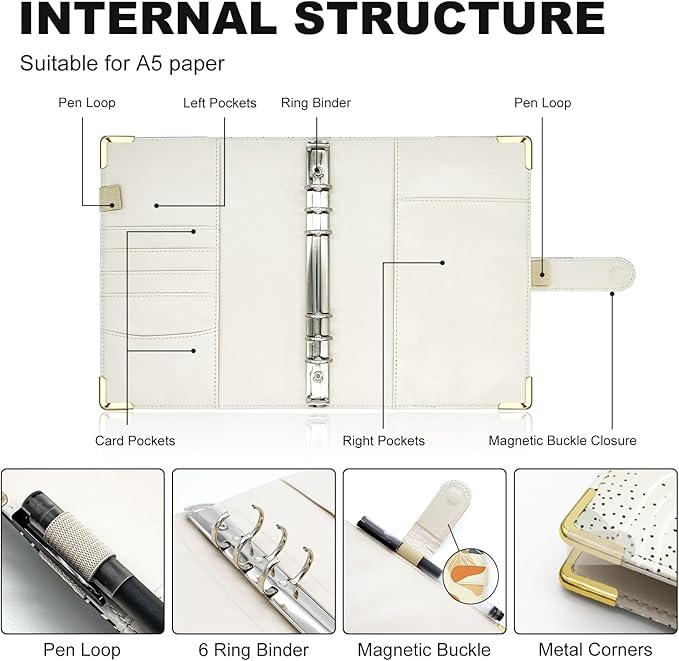 INTERNAL STRUCTURE

Suitable for A5 paper

Pen Loop

Left Pockets

Ring Binder

Pen Loop

Card Pockets

Right Pockets

Magnetic Buckle Closure

Pen Loop

6 Ring Binder

Magnetic Buckle

Metal Corners