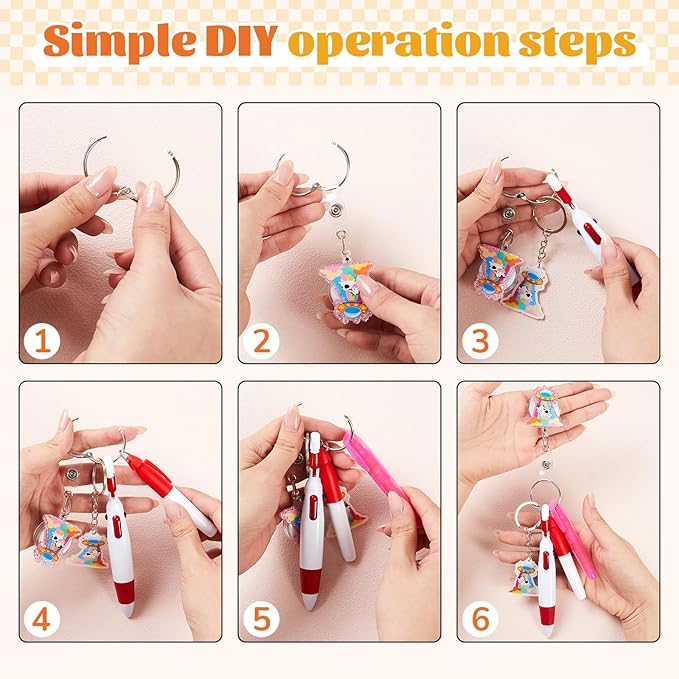 Simple DIY operation steps

1

2

3

4

5

6