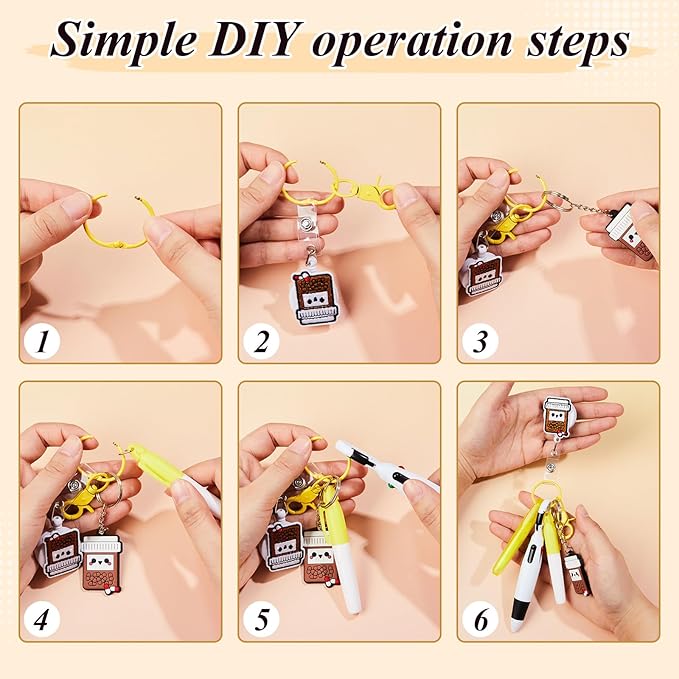 Simple DIY operation steps

1

2

3

4

5

6