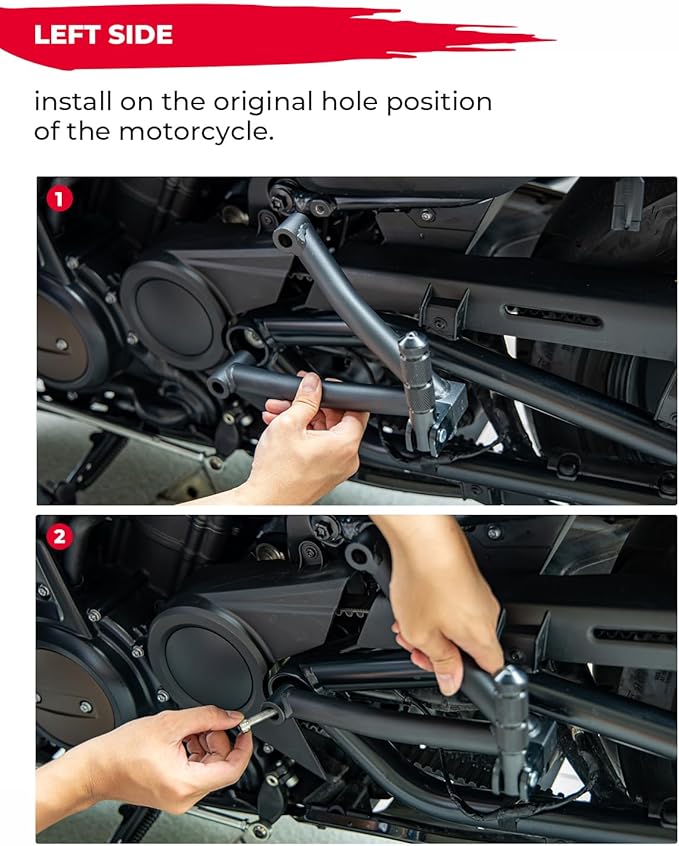 LEFT SIDE

install on the original hole position of the motorcycle.

1

2