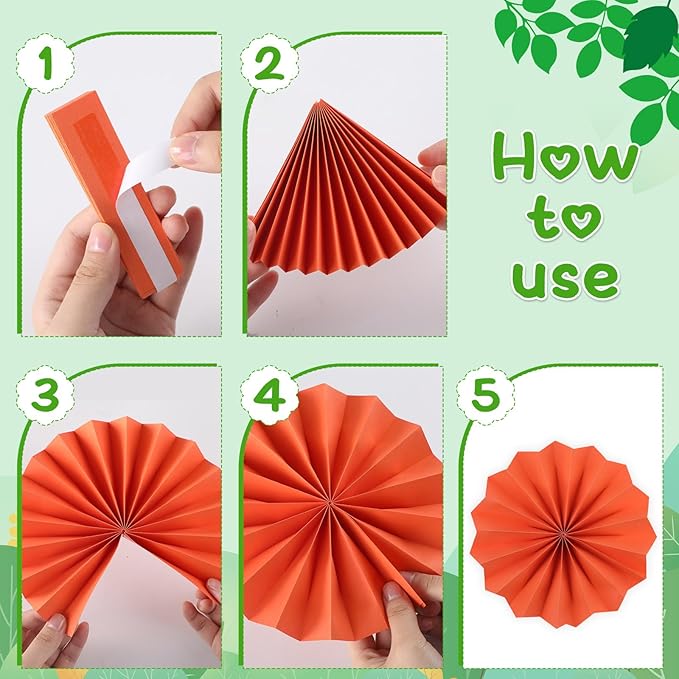 1

2

How to use

3

4

5