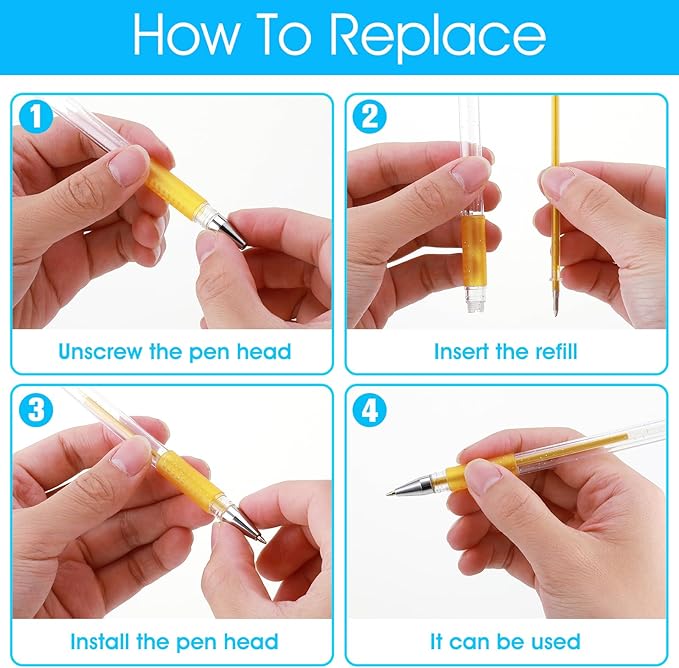 How To Replace

1

Unscrew the pen head

2

Insert the refill

3

Install the pen head

4

It can be used