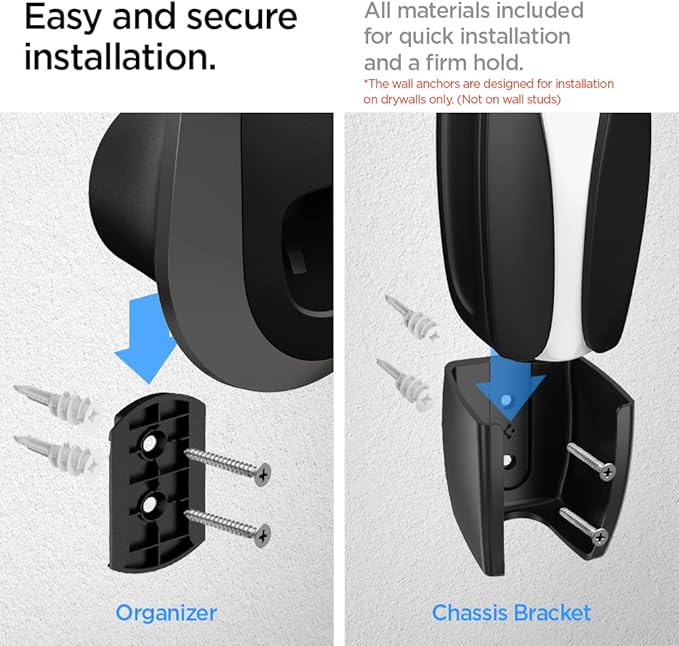 Easy and secure installation.

All materials included for quick installation and a firm hold.

*The wall anchors are designed for installation on drywalls only. (Not on wall studs)

Organizer

Chassis Bracket