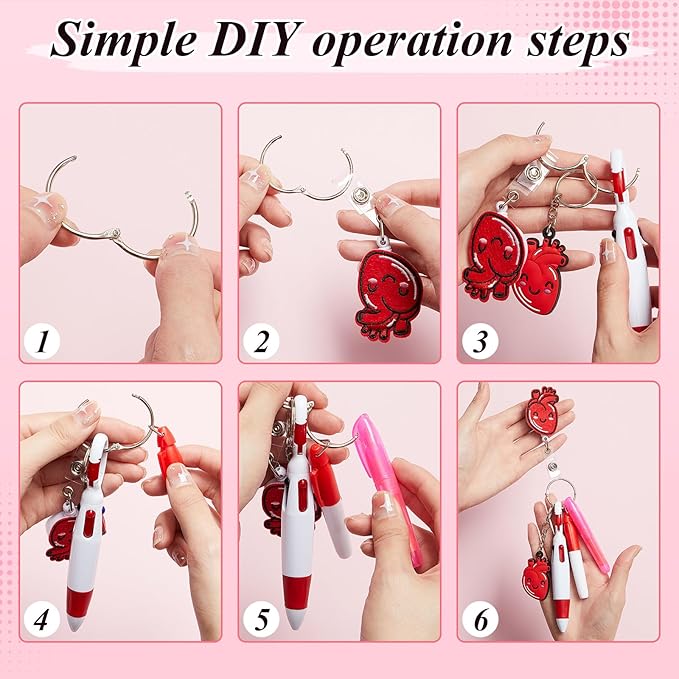 Simple DIY operation steps

1

2

3

4

5

6