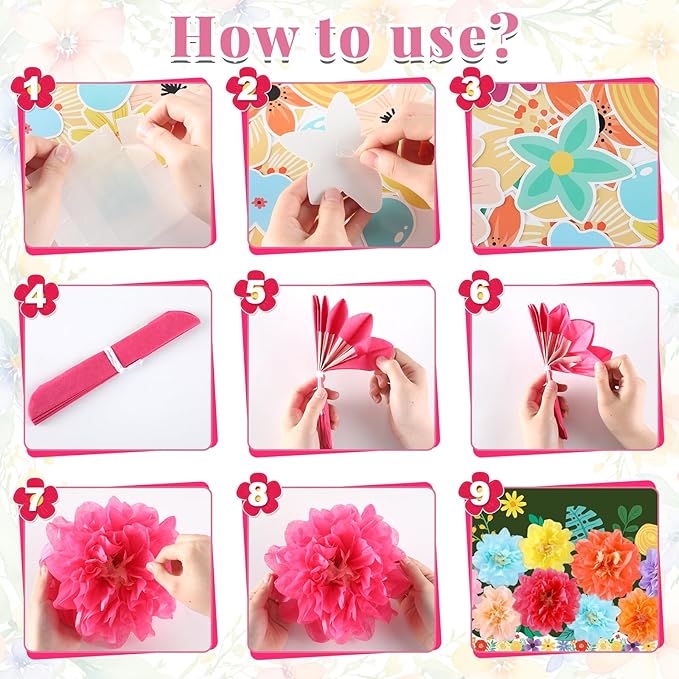 How to use?

1

2

3

4

5

6

7

8

9